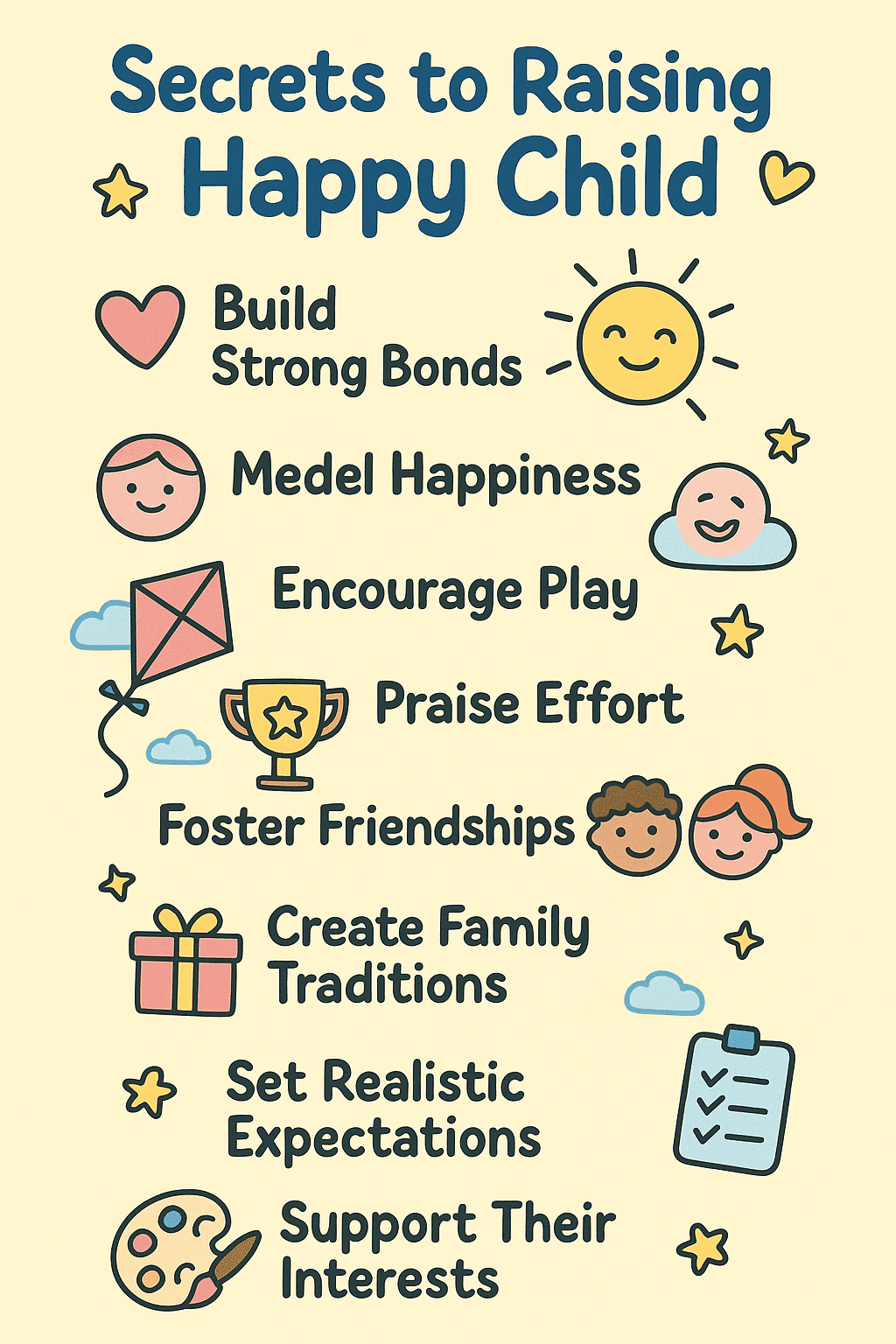 Secrets to Raising
Happy Child

Build
Strong Bonds

Medel Happiness

Encourage Play

Praise Effort

Foster Friendships

Create Family
Traditions

Set Realistic
Expectations

Support Their
Interests